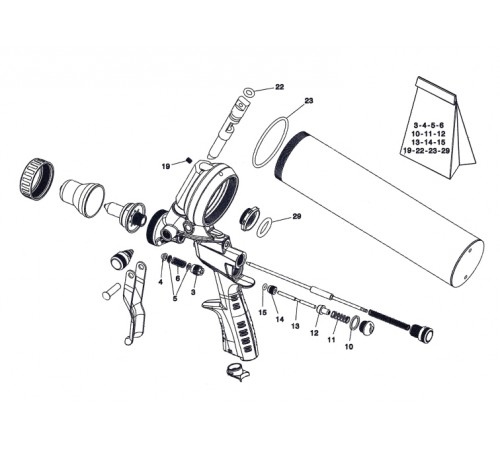 22
23
3-4-5-6
10-11-12
13-14-15
19-22-23-29
19
29
4
6
5
3
15
14
13
12
11
10